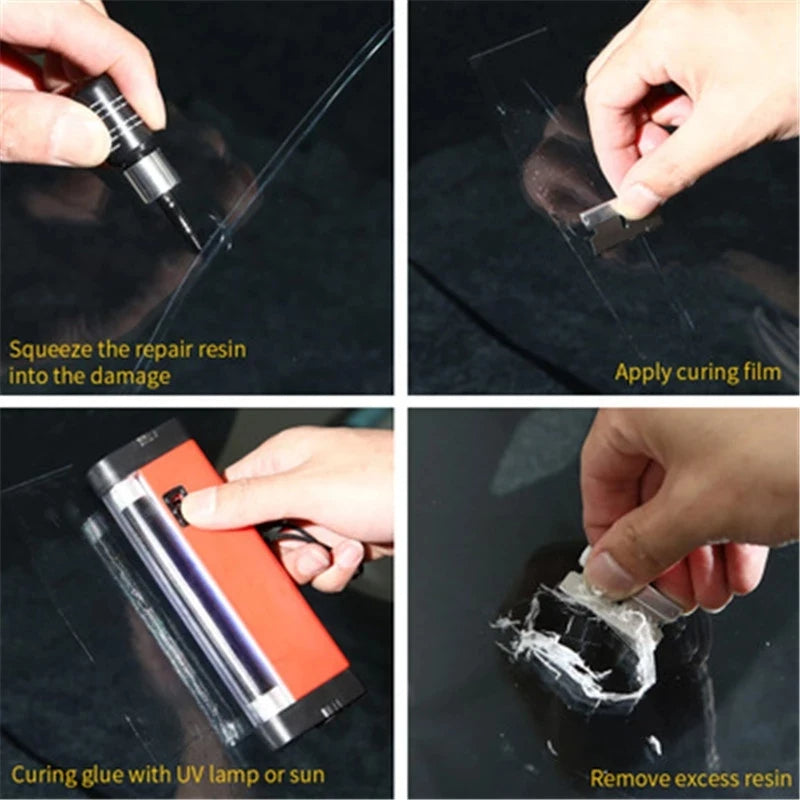 Squeeze the repair resin into the damage

Apply curing film

Curing glue with UV lamp or sun

Remove excess resin